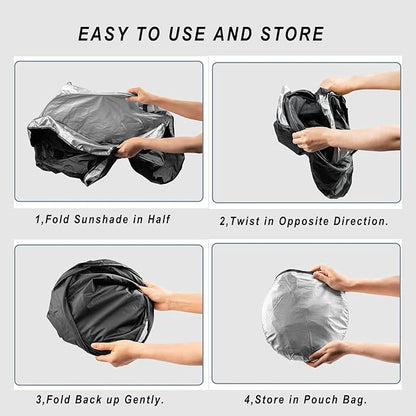 EASY TO USE AND STORE

1,Fold Sunshade in Half

2,Twist in Opposite Direction.

3,Fold Back up Gently.

4,Store in Pouch Bag.